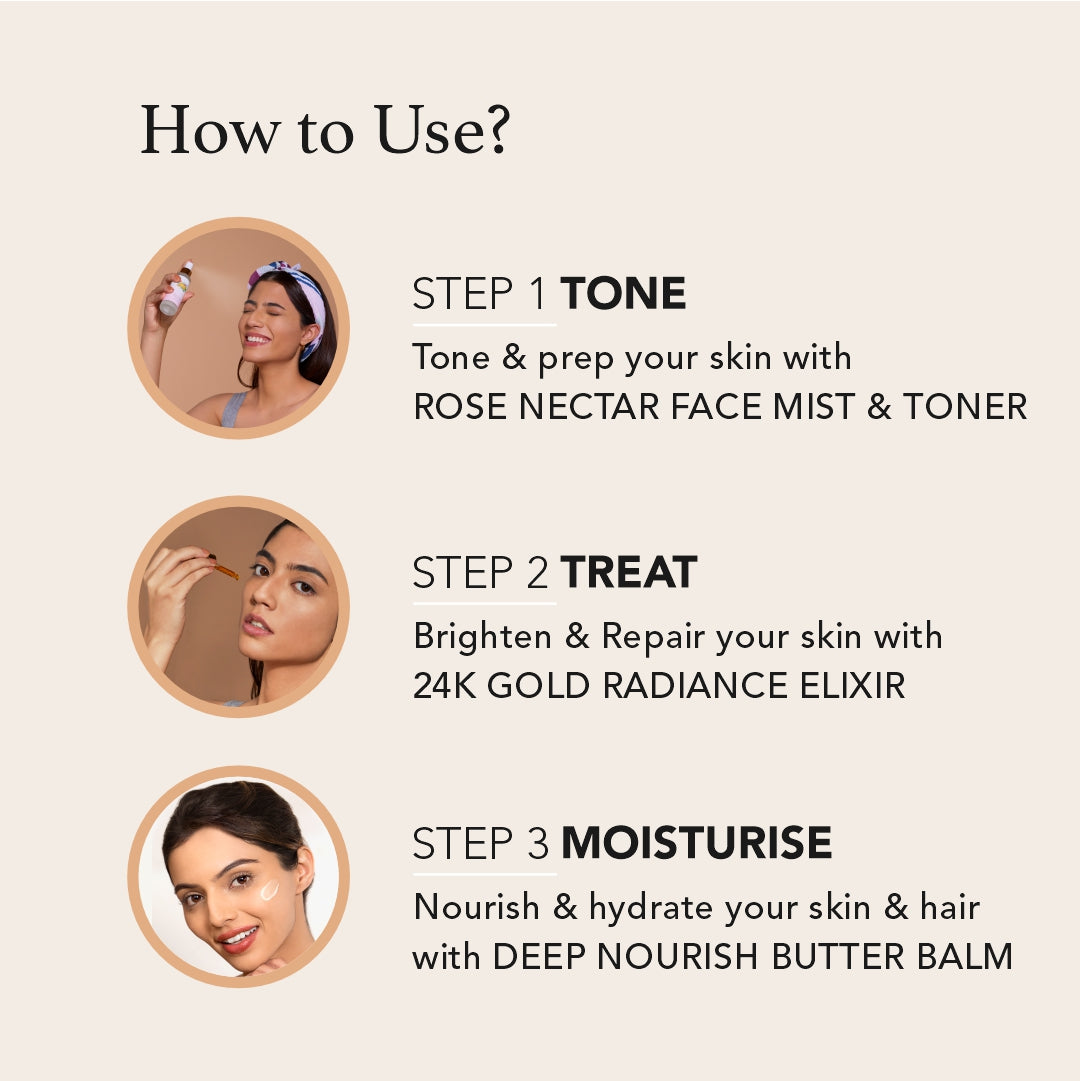 How to Use?

STEP 1 TONE
Tone & prep your skin with ROSE NECTAR FACE MIST & TONER

STEP 2 TREAT
Brighten & Repair your skin with 24K GOLD RADIANCE ELIXIR

STEP 3 MOISTURISE
Nourish & hydrate your skin & hair with DEEP NOURISH BUTTER BALM