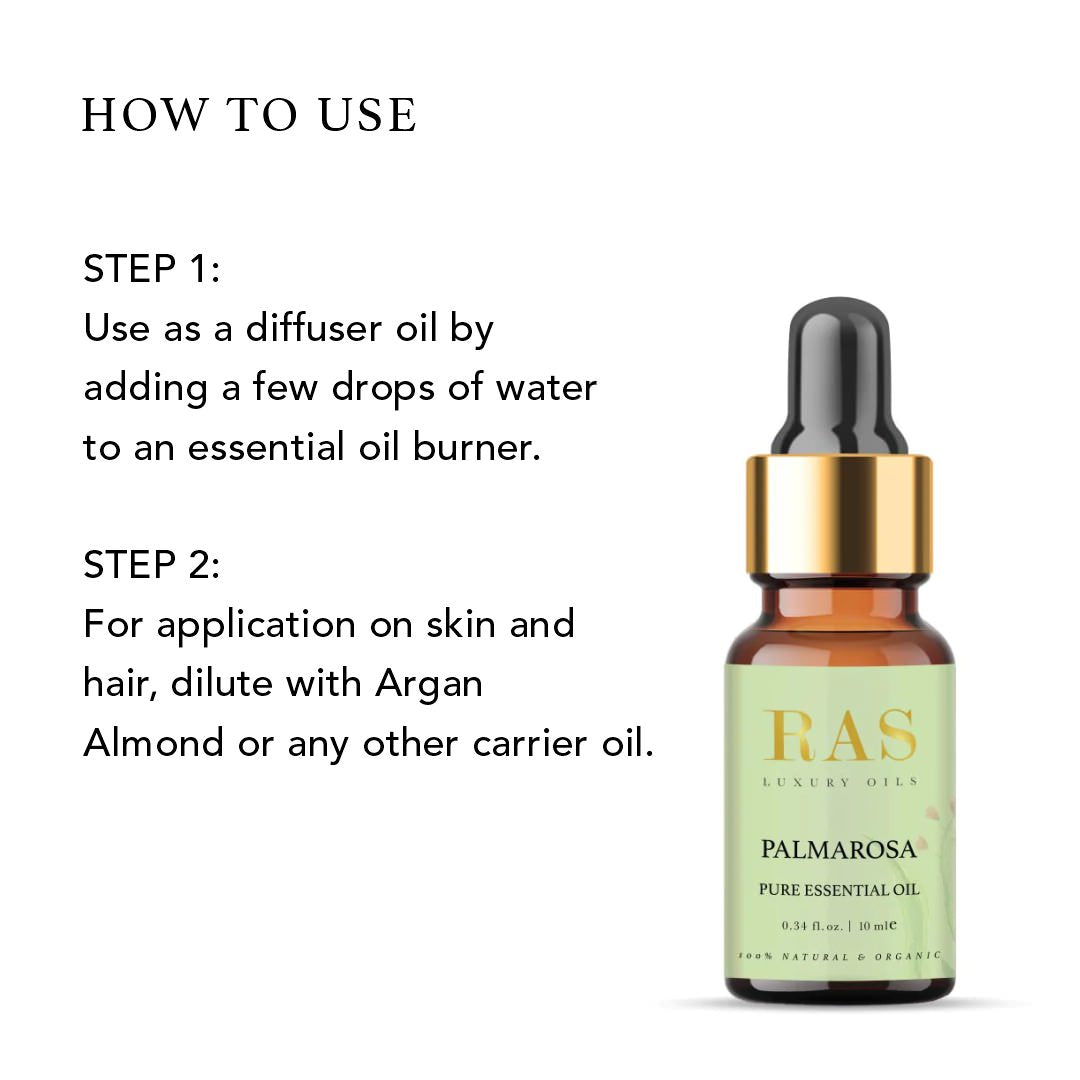 HOW TO USE

STEP 1:
Use as a diffuser oil by adding a few drops of water to an essential oil burner.

STEP 2:
For application on skin and hair, dilute with Argan Almond or any other carrier oil.

RAS
LUXURY OILS

PALMAROSA
PURE ESSENTIAL OIL
0.34 fl. oz. | 10 ml℮
100% NATURAL & ORGANIC