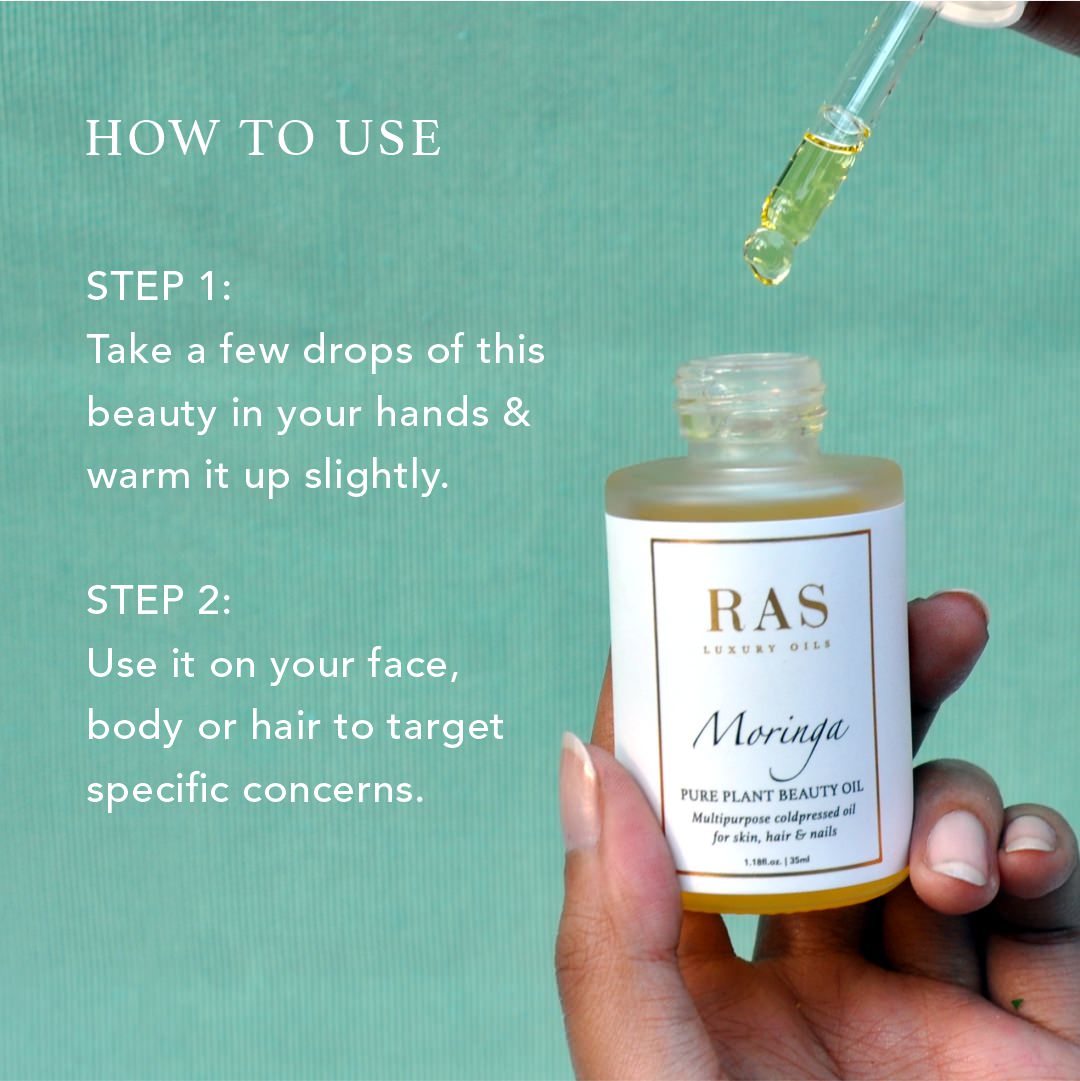 HOW TO USE

STEP 1:
Take a few drops of this beauty in your hands & warm it up slightly.

STEP 2:
Use it on your face, body or hair to target specific concerns.

RAS
LUXURY OILS

Moringa

PURE PLANT BEAUTY OIL
Multipurpose coldpressed oil for skin, hair & nails

1.18fl.oz. | 35ml