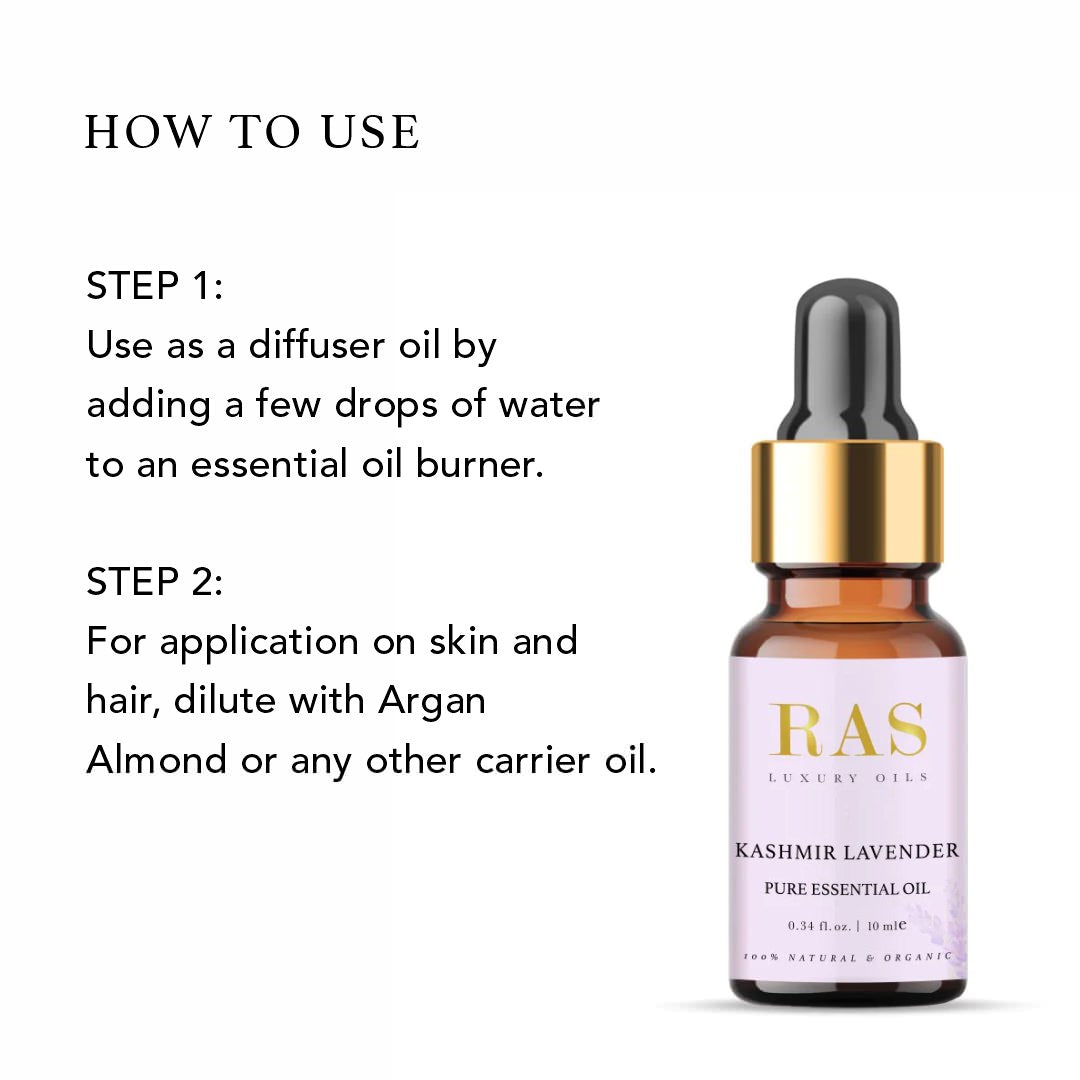 HOW TO USE

STEP 1:
Use as a diffuser oil by adding a few drops of water to an essential oil burner.

STEP 2:
For application on skin and hair, dilute with Argan Almond or any other carrier oil.

RAS
LUXURY OILS

KASHMIR LAVENDER
PURE ESSENTIAL OIL
0.34 fl. oz. | 10 ml℮
100% NATURAL & ORGANIC