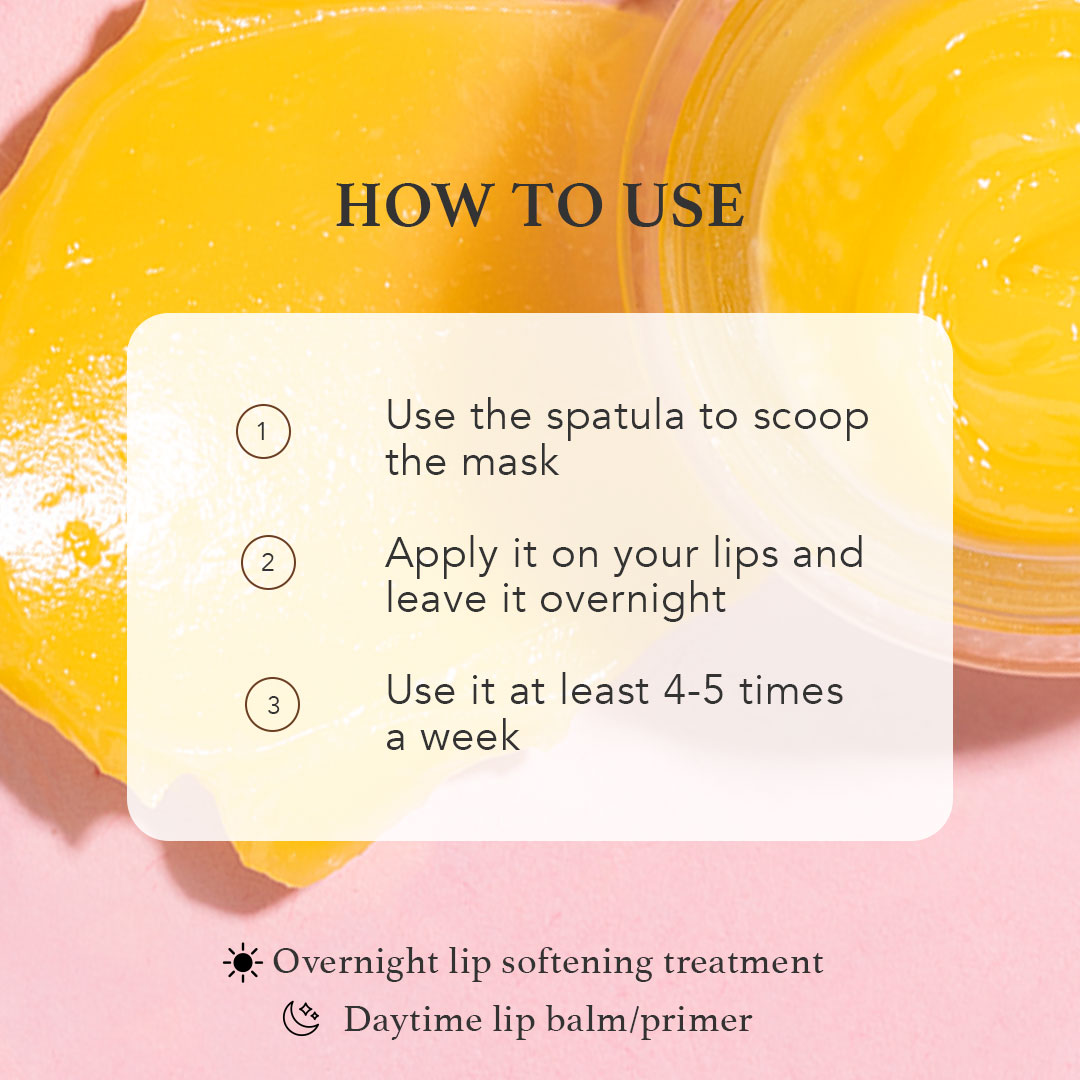 HOW TO USE

1 Use the spatula to scoop the mask

2 Apply it on your lips and leave it overnight

3 Use it at least 4-5 times a week

Overnight lip softening treatment

Daytime lip balm/primer