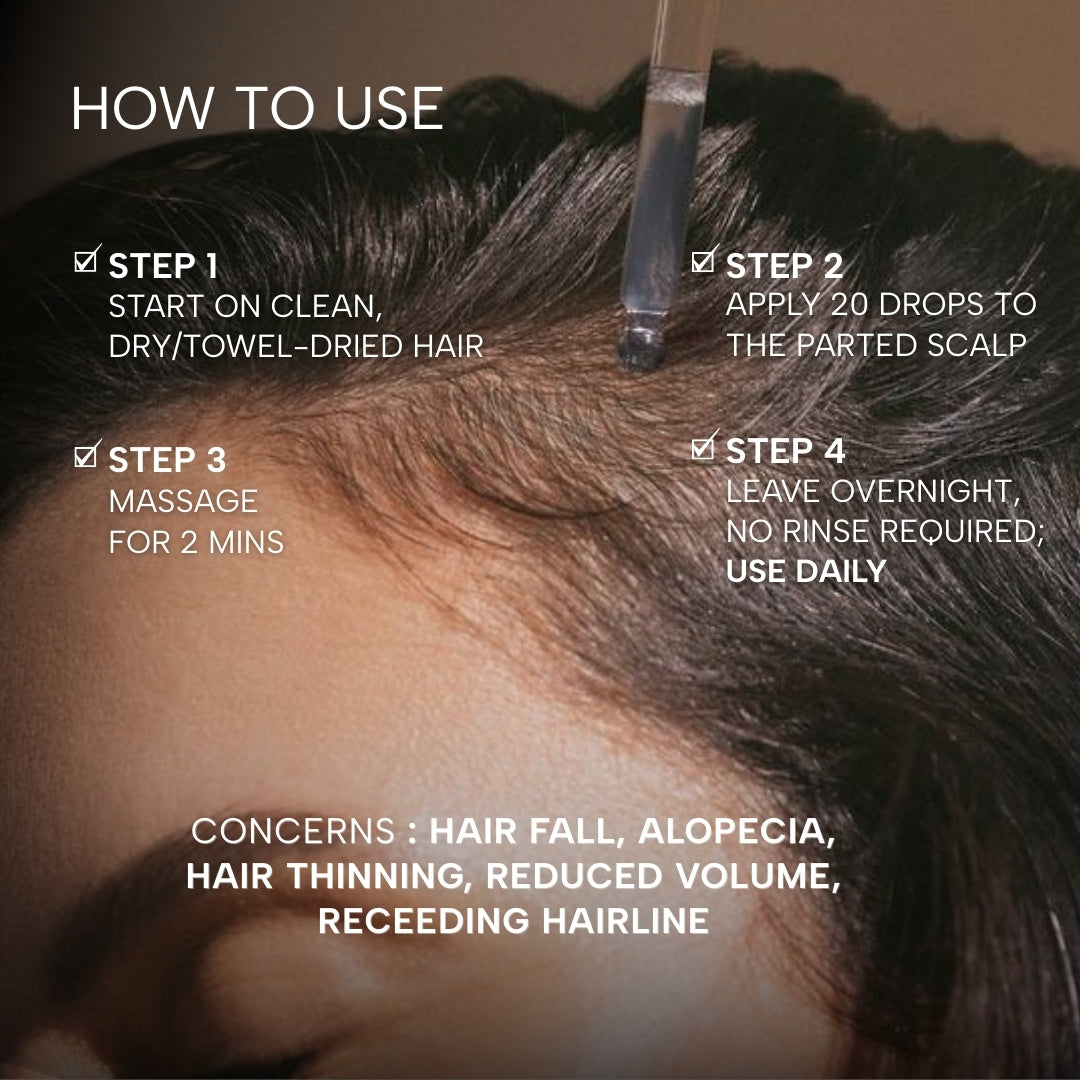 HOW TO USE

☑ STEP 1
START ON CLEAN, DRY/TOWEL-DRIED HAIR

☑ STEP 2
APPLY 20 DROPS TO THE PARTED SCALP

☑ STEP 3
MASSAGE FOR 2 MINS

☑ STEP 4
LEAVE OVERNIGHT, NO RINSE REQUIRED; USE DAILY

CONCERNS : HAIR FALL, ALOPECIA, HAIR THINNING, REDUCED VOLUME, RECEEDING HAIRLINE