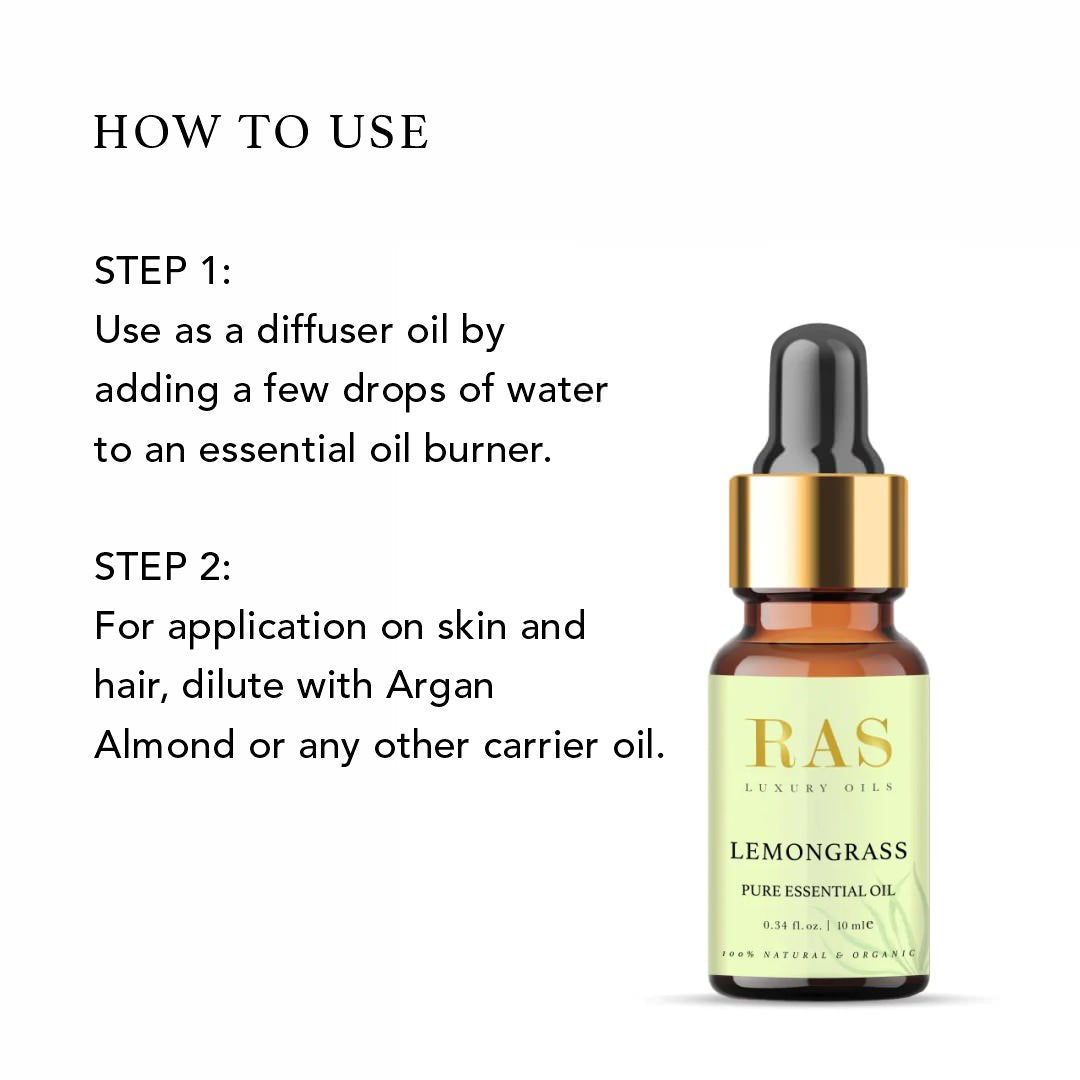 HOW TO USE

STEP 1:
Use as a diffuser oil by adding a few drops of water to an essential oil burner.

STEP 2:
For application on skin and hair, dilute with Argan Almond or any other carrier oil.

RAS
LUXURY OILS

LEMONGRASS
PURE ESSENTIAL OIL
0.34 fl.oz. | 10 ml℮
100% NATURAL & ORGANIC